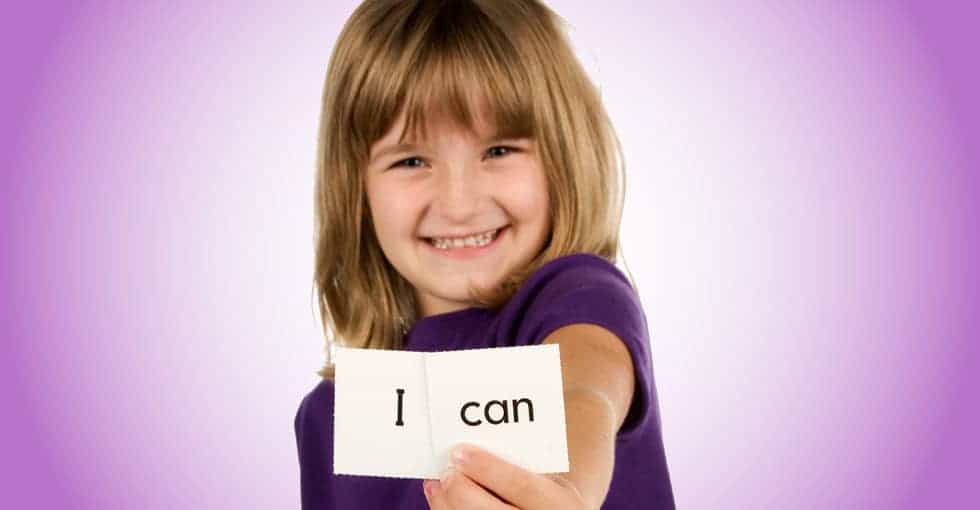 I can