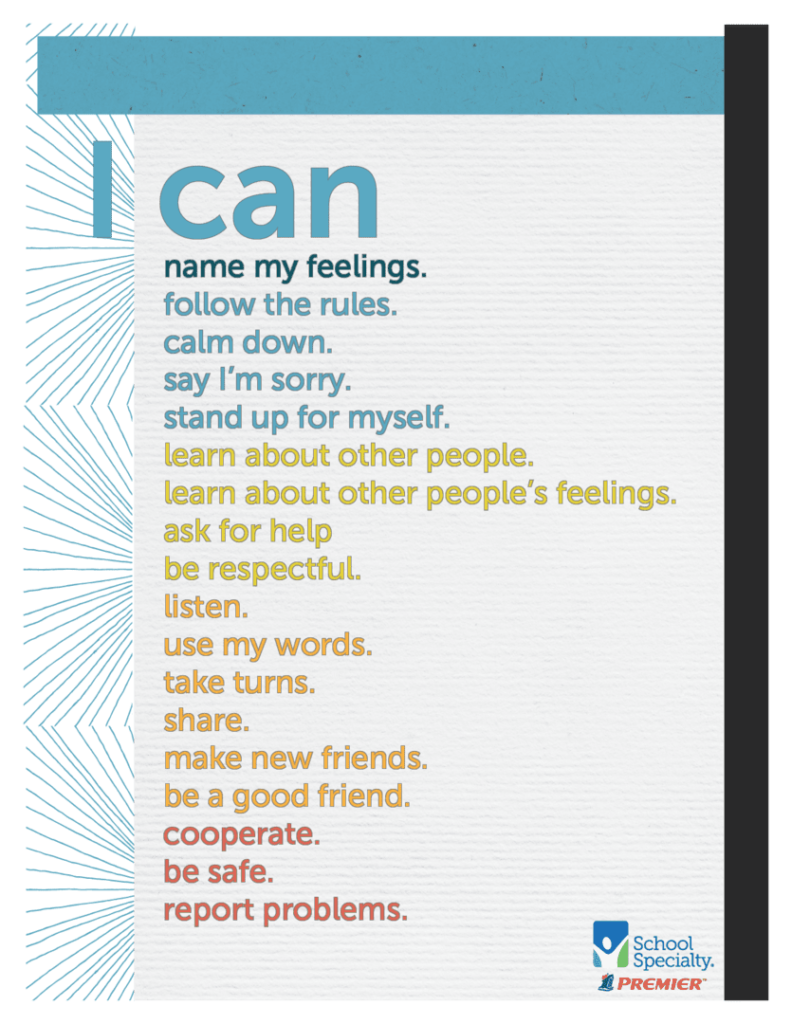 I can
name my feelings.
follow the rules.
calm down.
say I'm sorry.
stand up for myself.
learn about other people.
learn about other people's feelings.
ask for help
be respectful.
listen.
use my words.
take turns.
share.
make new friends.
be a good friend.
cooperate.
be safe.
report problems.

School Specialty.
PREMIER